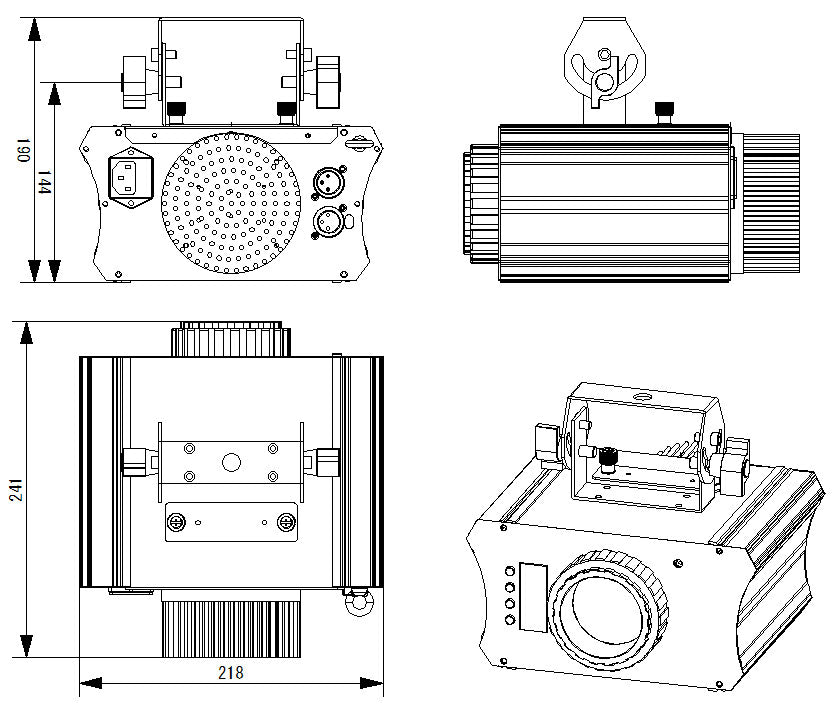 190
144
241
218