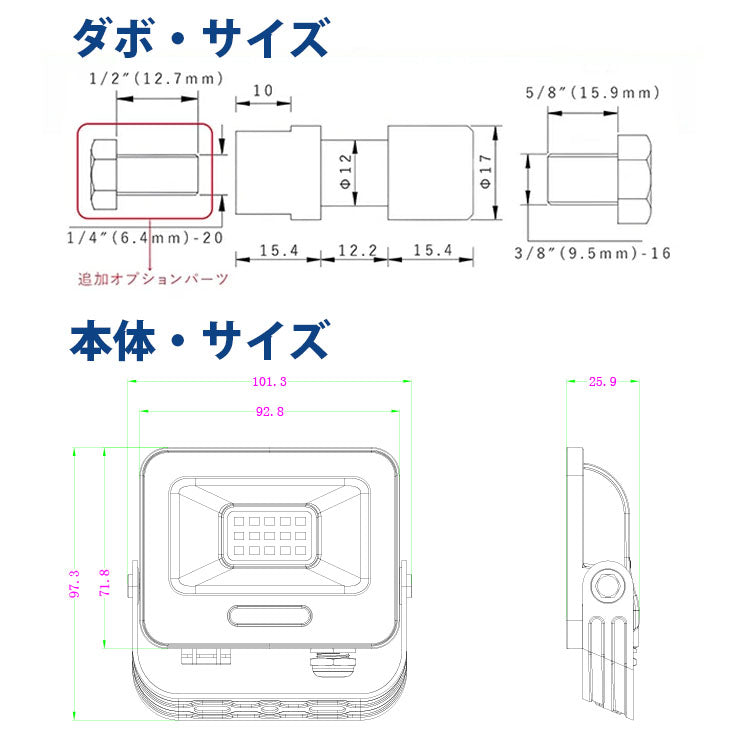 ダボ・サイズ

1/2″(12.7mm)

10

5/8″(15.9mm)

Φ12

Φ17

1/4″(6.4mm)-20

15.4

12.2

15.4

3/8″(9.5mm)-16

追加オプションパーツ

本体・サイズ

101.3

92.8

25.9

97.3

71.8