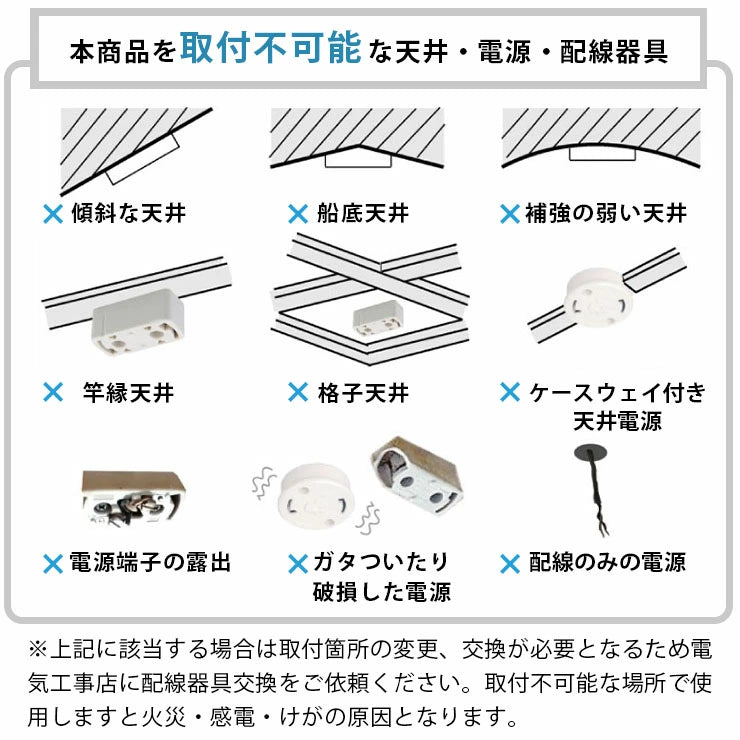 本商品を取付不可能な天井・電源・配線器具

✕ 傾斜な天井

✕ 船底天井

✕ 補強の弱い天井

✕ 竿縁天井

✕ 格子天井

✕ ケースウェイ付き天井電源

✕ 電源端子の露出

✕ ガタついたり破損した電源

✕ 配線のみの電源

※上記に該当する場合は取付箇所の変更、交換が必要となるため電気工事店に配線器具交換をご依頼ください。取付不可能な場所で使用しますと火災・感電・けがの原因となります。