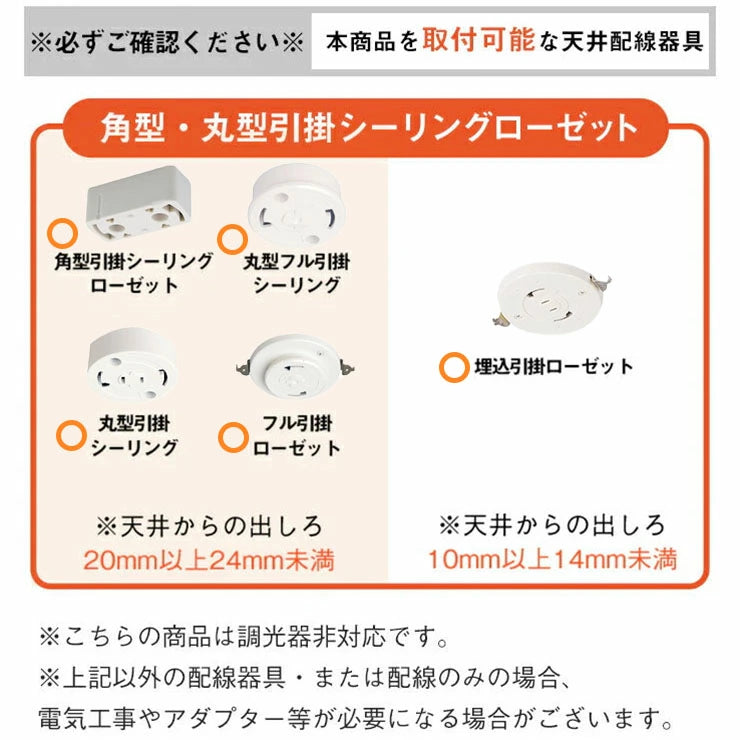 ※必ずご確認ください※ 本商品を取付可能な天井配線器具

角型・丸型引掛シーリングローゼット

角型引掛シーリングローゼット

丸型フル引掛シーリング

丸型引掛シーリング

フル引掛ローゼット

※天井からの出しろ
20mm以上24mm未満

埋込引掛ローゼット

※天井からの出しろ
10mm以上14mm未満

※こちらの商品は調光器非対応です。
※上記以外の配線器具・または配線のみの場合、電気工事やアダプター等が必要になる場合がございます。