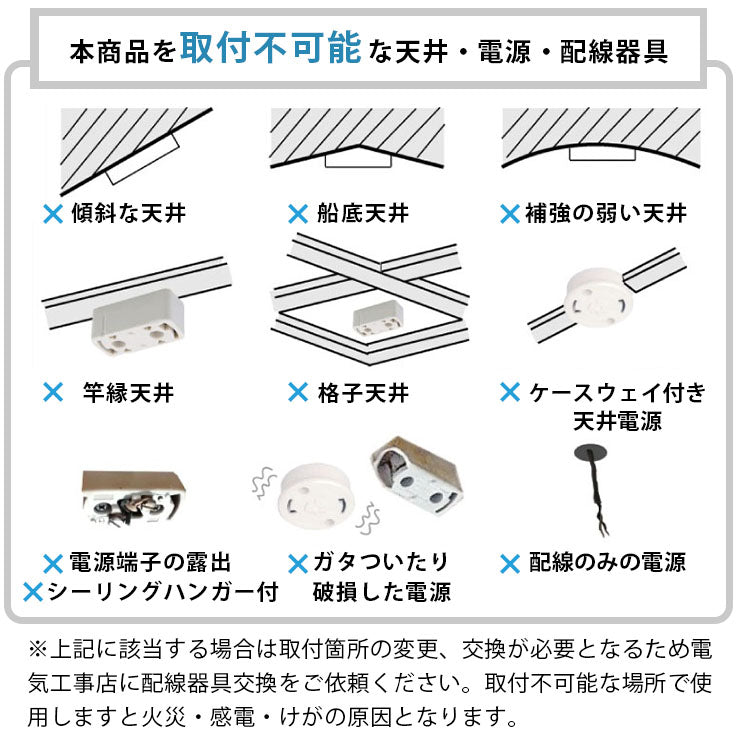 本商品を取付不可能な天井・電源・配線器具

✕ 傾斜な天井

✕ 船底天井

✕ 補強の弱い天井

✕ 竿縁天井

✕ 格子天井

✕ ケースウェイ付き天井電源

✕ 電源端子の露出
✕ シーリングハンガー付

✕ ガタついたり破損した電源

✕ 配線のみの電源

※上記に該当する場合は取付箇所の変更、交換が必要となるため電気工事店に配線器具交換をご依頼ください。取付不可能な場所で使用しますと火災・感電・けがの原因となります。