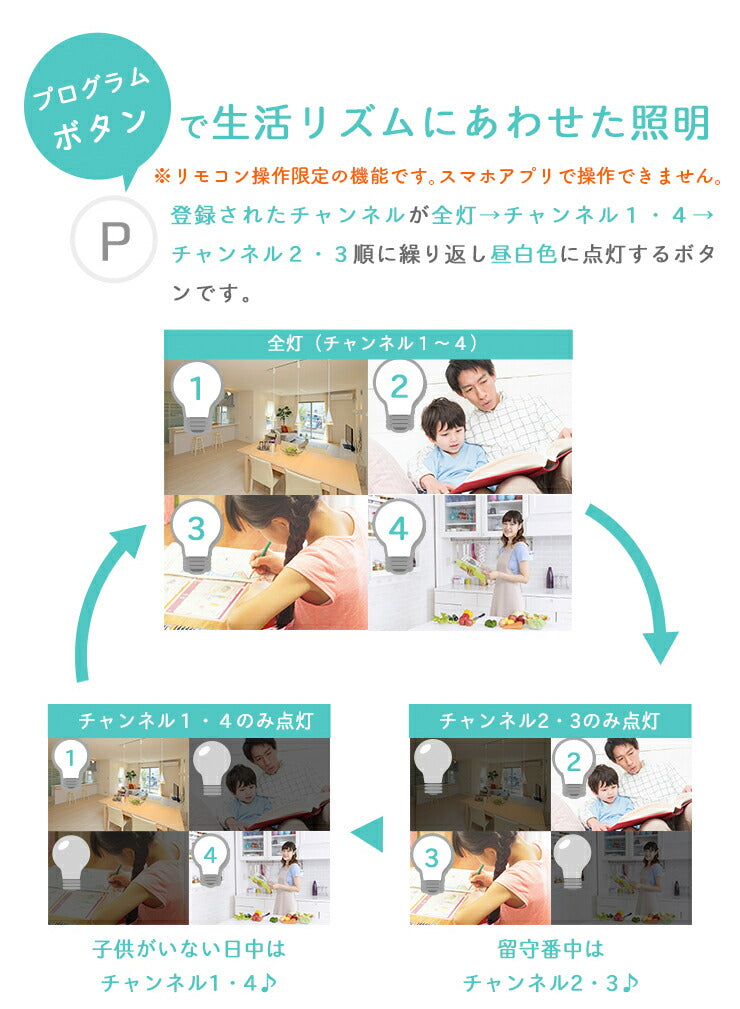 プログラムボタン で生活リズムにあわせた照明

※リモコン操作限定の機能です。スマホアプリで操作できません。

P

登録されたチャンネルが全灯→チャンネル１・４→チャンネル２・３順に繰り返し昼白色に点灯するボタンです。

全灯（チャンネル１～４）

1 2 3 4

チャンネル2・3のみ点灯

2 3

留守番中は
チャンネル2・3♪

チャンネル１・４のみ点灯

1 4

子供がいない日中は
チャンネル1・4♪