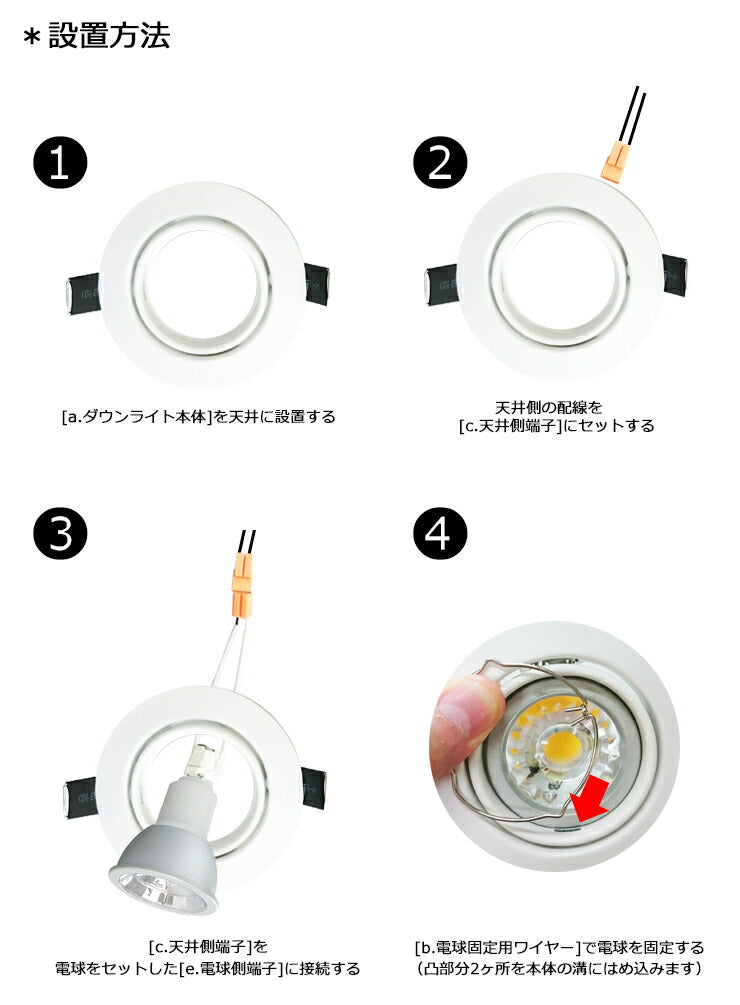 ＊設置方法

1

[a.ダウンライト本体]を天井に設置する

2

天井側の配線を
[c.天井側端子]にセットする

3

[c.天井側端子]を
電球をセットした[e.電球側端子]に接続する

4

[b.電球固定用ワイヤー]で電球を固定する
（凸部分2ヶ所を本体の溝にはめ込みます）