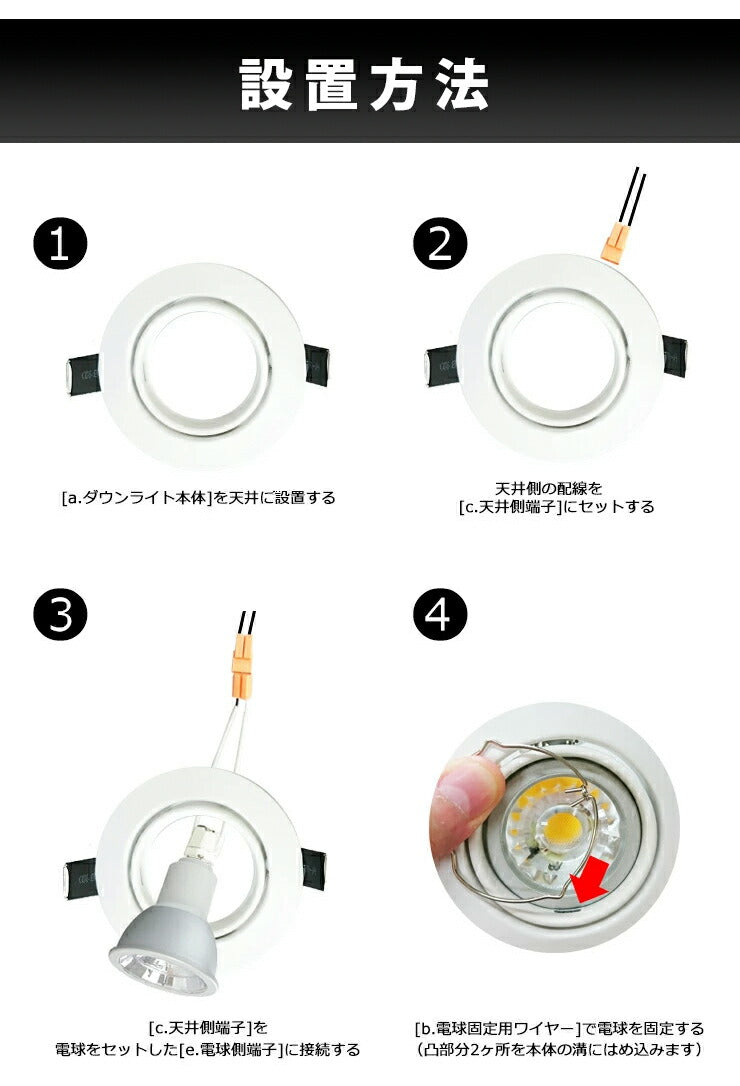 設置方法

1

[a.ダウンライト本体]を天井に設置する

2

天井側の配線を
[c.天井側端子]にセットする

3

[c.天井側端子]を
電球をセットした[e.電球側端子]に接続する

4

[b.電球固定用ワイヤー]で電球を固定する
(凸部分2ヶ所を本体の溝にはめ込みます)