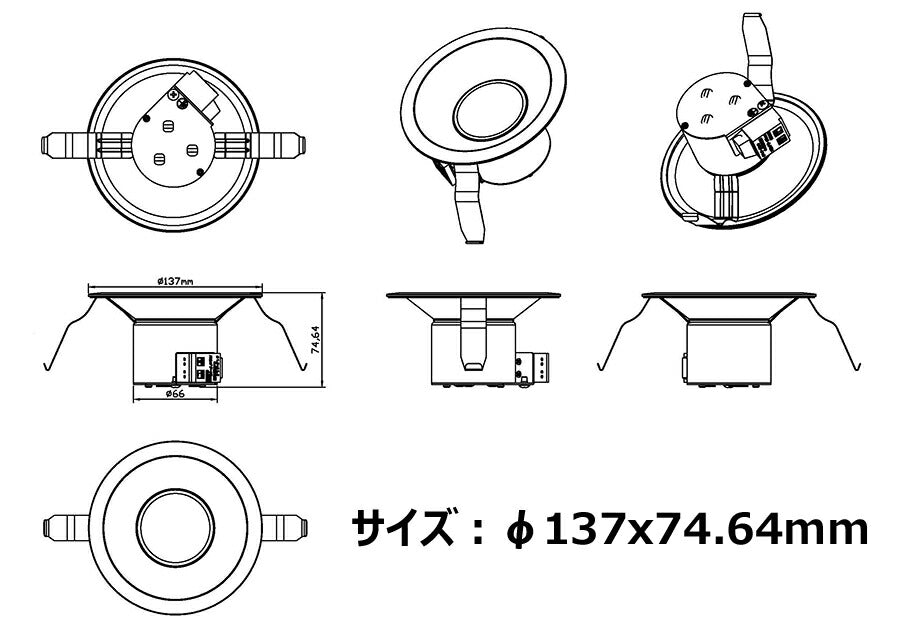 ø137mm

74.64

ø66

サイズ：ϕ137x74.64mm