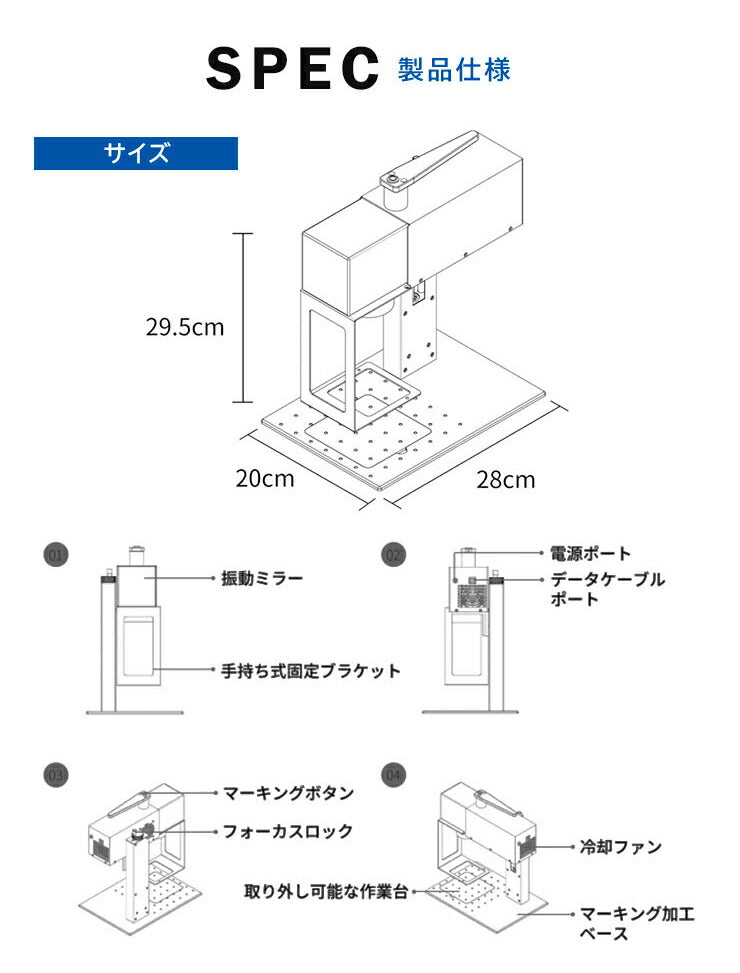 SPEC 製品仕様

サイズ

29.5cm

20cm

28cm

01

振動ミラー

手持ち式固定ブラケット

02

電源ポート

データケーブルポート

03

マーキングボタン

フォーカスロック

取り外し可能な作業台

04

冷却ファン

マーキング加工ベース