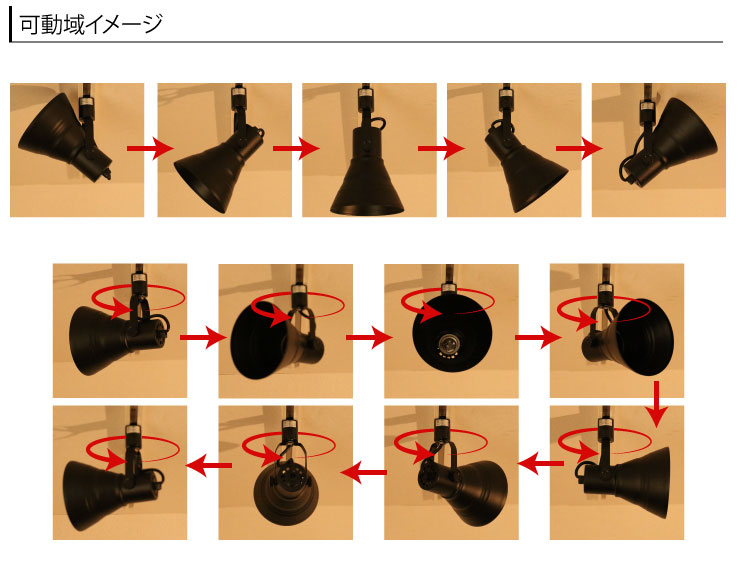 可動域イメージ