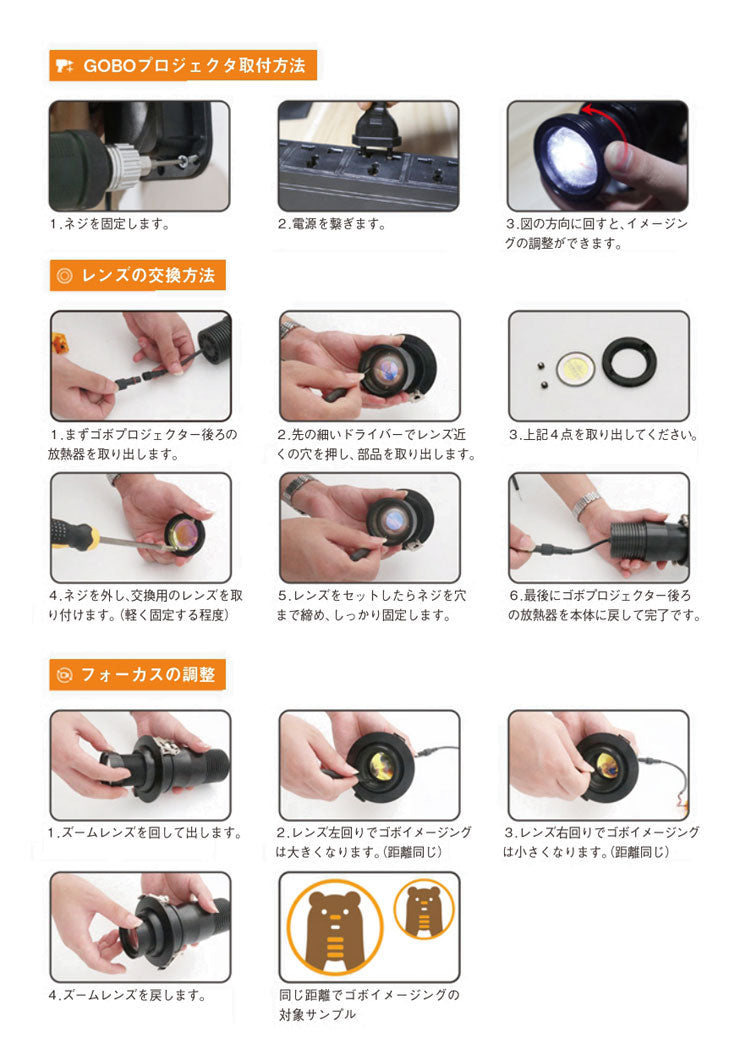 GOBOプロジェクタ取付方法

1.ネジを固定します。

2.電源を繋ぎます。

3.図の方向に回すと、イメージングの調整ができます。

レンズの交換方法

1.まずゴボプロジェクター後ろの放熱器を取り出します。

2.先の細いドライバーでレンズ近くの穴を押し、部品を取り出します。

3.上記4点を取り出してください。

4.ネジを外し、交換用のレンズを取り付けます。(軽く固定する程度)

5.レンズをセットしたらネジを穴まで締め、しっかり固定します。

6.最後にゴボプロジェクター後ろの放熱器を本体に戻して完了です。

フォーカスの調整

1.ズームレンズを回して出します。

2.レンズ左回りでゴボイメージングは大きくなります。(距離同じ)

3.レンズ右回りでゴボイメージングは小さくなります。(距離同じ)

4.ズームレンズを戻します。

同じ距離でゴボイメージングの対象サンプル