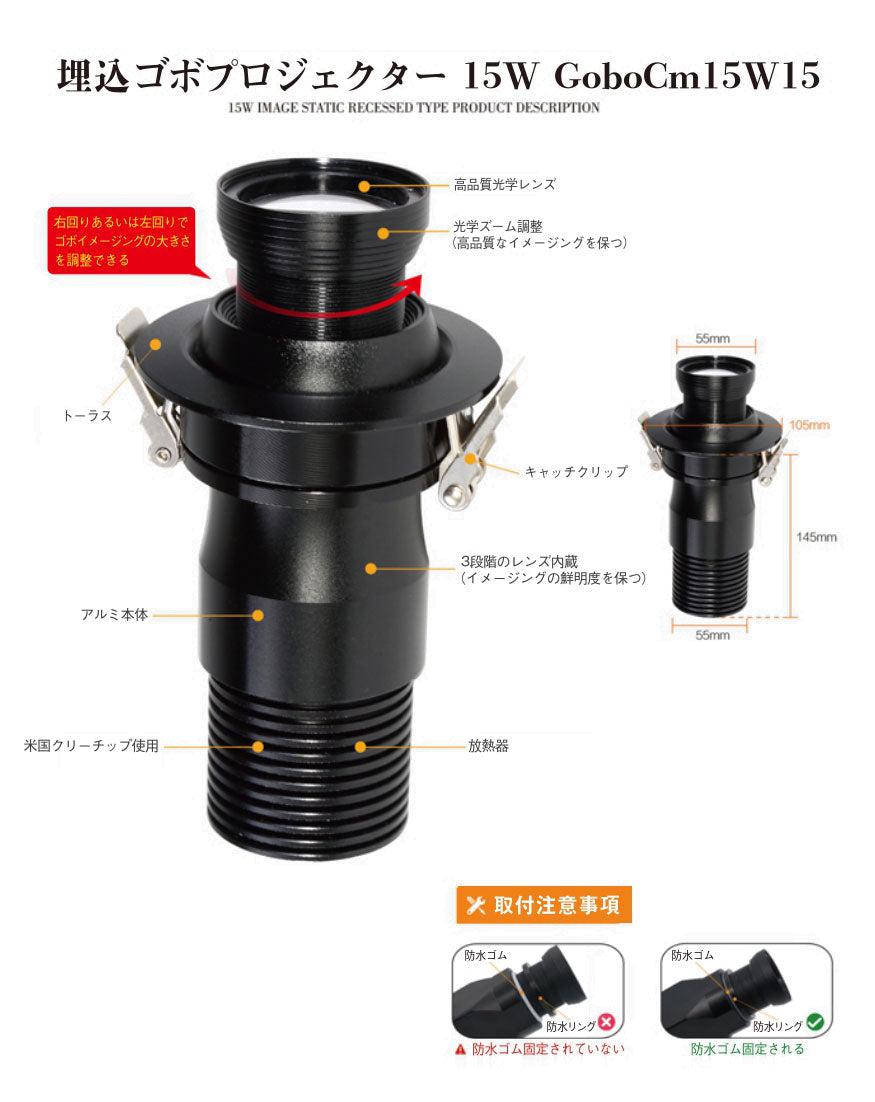 埋込ゴボプロジェクター 15W GoboCm15W15
15W IMAGE STATIC RECESSED TYPE PRODUCT DESCRIPTION

右回りあるいは左回りでゴボイメージングの大きさを調整できる

高品質光学レンズ

光学ズーム調整
(高品質なイメージングを保つ)

トーラス

キャッチクリップ

3段階のレンズ内蔵
(イメージングの鮮明度を保つ)

アルミ本体

米国クリーチップ使用

放熱器

55mm
105mm
145mm
55mm

取付注意事項

防水ゴム
防水リング
防水ゴム固定されていない

防水ゴム
防水リング
防水ゴム固定される