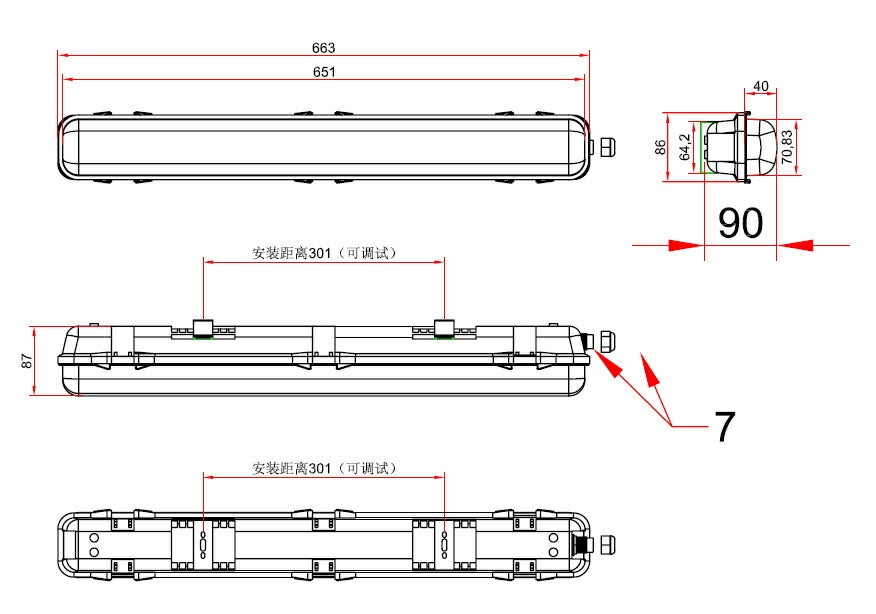 663
651
40
86
64,2
70,83
90
安装距离301（可调试）
87
7
安装距离301（可调试）