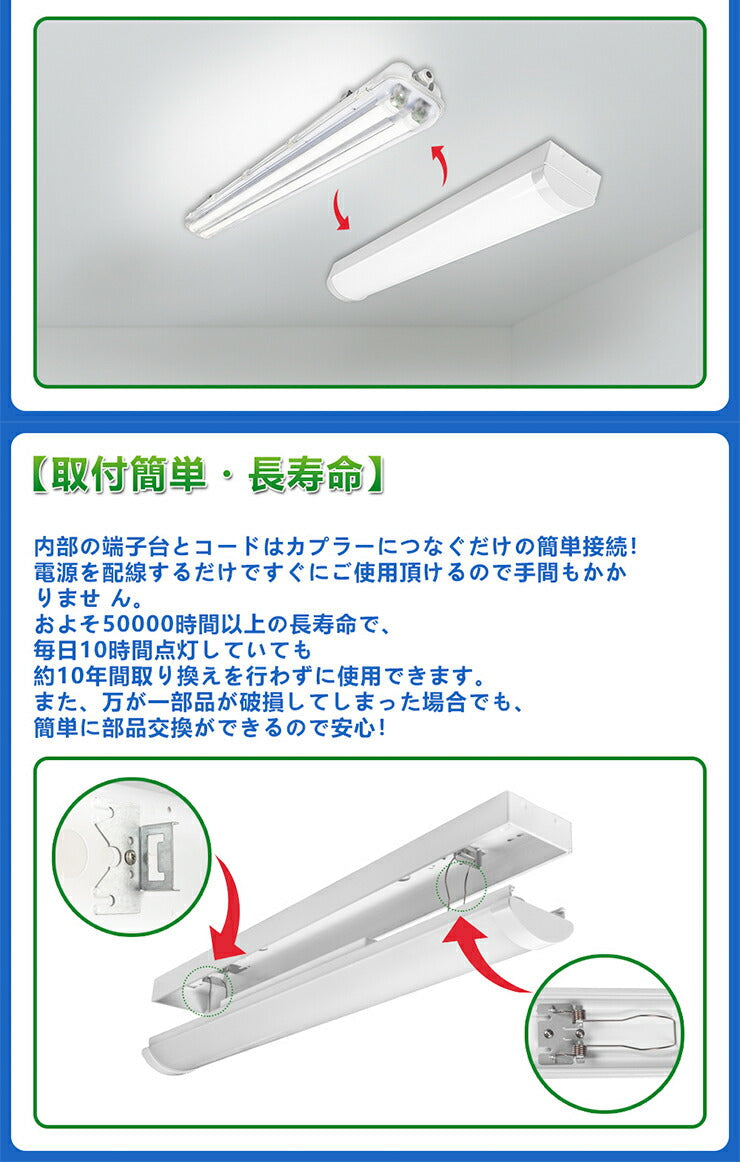 【取付簡単・長寿命】

内部の端子台とコードはカプラーにつなぐだけの簡単接続！
電源を配線するだけですぐにご使用頂けるので手間もかかりません。
およそ50000時間以上の長寿命で、
毎日10時間点灯していても
約10年間取り換えを行わずに使用できます。
また、万が一部品が破損してしまった場合でも、
簡単に部品交換ができるので安心！