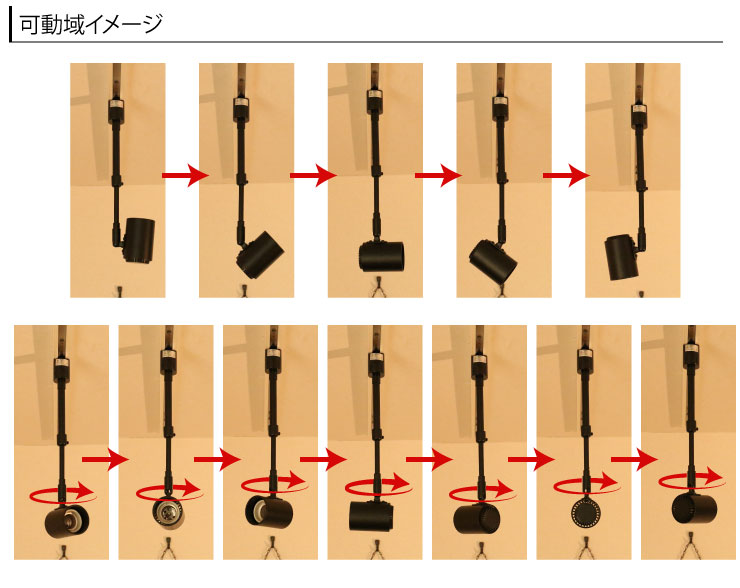 可動域イメージ