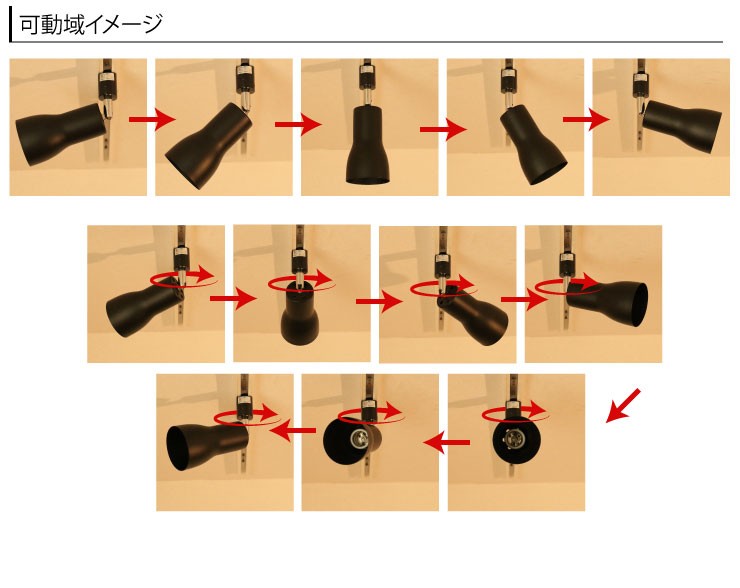 可動域イメージ