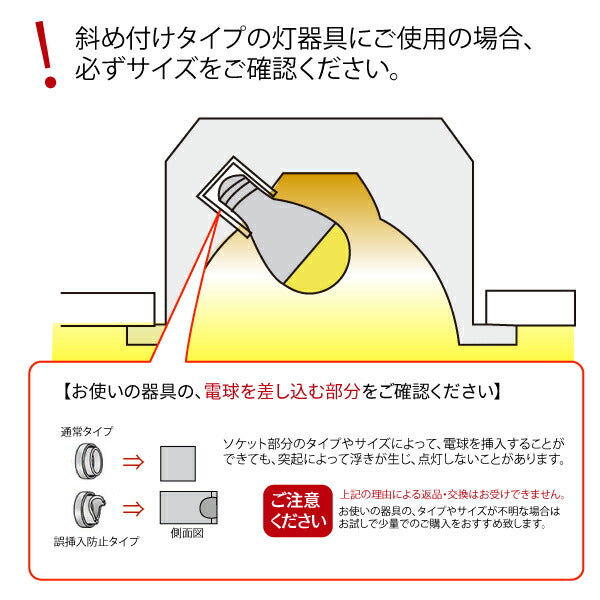 !
斜め付けタイプの灯器具にご使用の場合、必ずサイズをご確認ください。

【お使いの器具の、電球を差し込む部分をご確認ください】

通常タイプ
⇒
⇒
誤挿入防止タイプ
側面図

ソケット部分のタイプやサイズによって、電球を挿入することができても、突起によって浮きが生じ、点灯しないことがあります。

ご注意ください
上記の理由による返品・交換はお受けできません。
お使いの器具の、タイプやサイズが不明な場合はお試しで少量でのご購入をおすすめ致します。