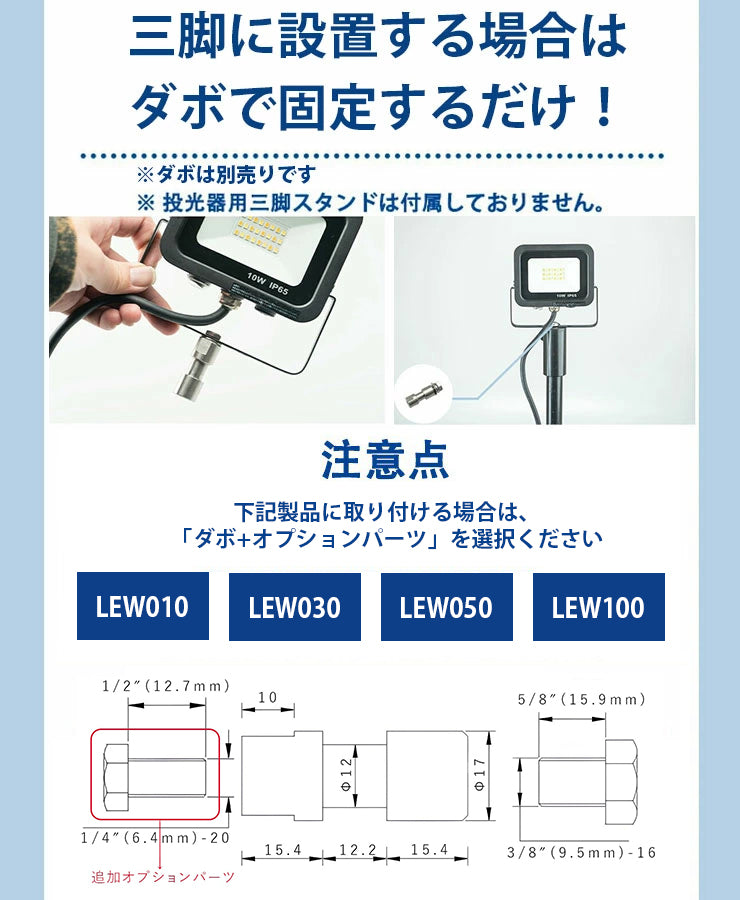 三脚に設置する場合は
ダボで固定するだけ！

※ダボは別売りです
※ 投光器用三脚スタンドは付属しておりません。

10W IP65

10W IP65

注意点

下記製品に取り付ける場合は、
「ダボ+オプションパーツ」を選択ください

LEW010

LEW030

LEW050

LEW100

1/2″(12.7mm)

1/4″(6.4mm)-20

追加オプションパーツ

10

Φ12

Φ17

15.4

12.2

15.4

5/8″(15.9mm)

3/8″(9.5mm)-16