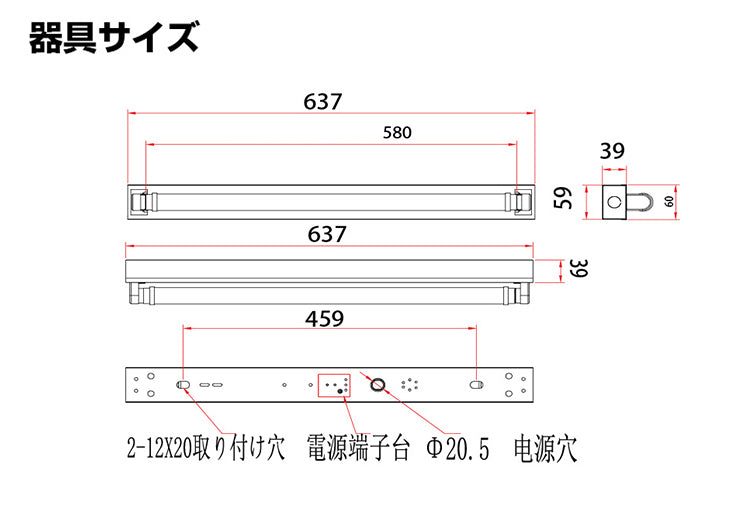 器具サイズ

637

580

39

59

60

637

39

459

2-12X20取り付け穴　電源端子台　Φ20.5　电源穴