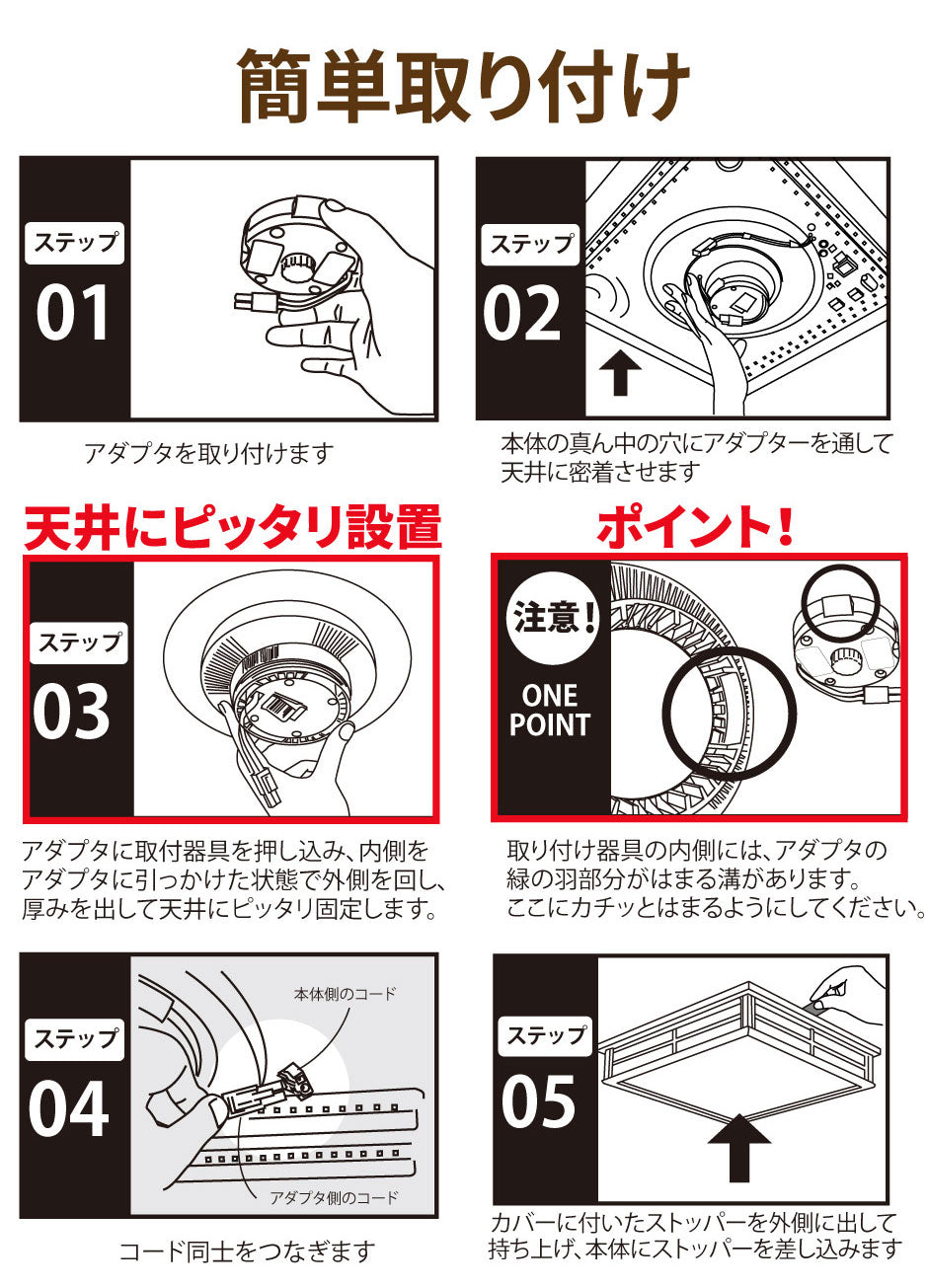 簡単取り付け

ステップ
01

アダプタを取り付けます

ステップ
02

本体の真ん中の穴にアダプターを通して天井に密着させます

天井にピッタリ設置

ステップ
03

アダプタに取付器具を押し込み、内側をアダプタに引っかけた状態で外側を回し、厚みを出して天井にピッタリ固定します。

ポイント！

注意！
ONE POINT

取り付け器具の内側には、アダプタの緑の羽部分がはまる溝があります。ここにカチッとはまるようにしてください。

ステップ
04

本体側のコード

アダプタ側のコード

コード同士をつなぎます

ステップ
05

カバーに付いたストッパーを外側に出して持ち上げ、本体にストッパーを差し込みます