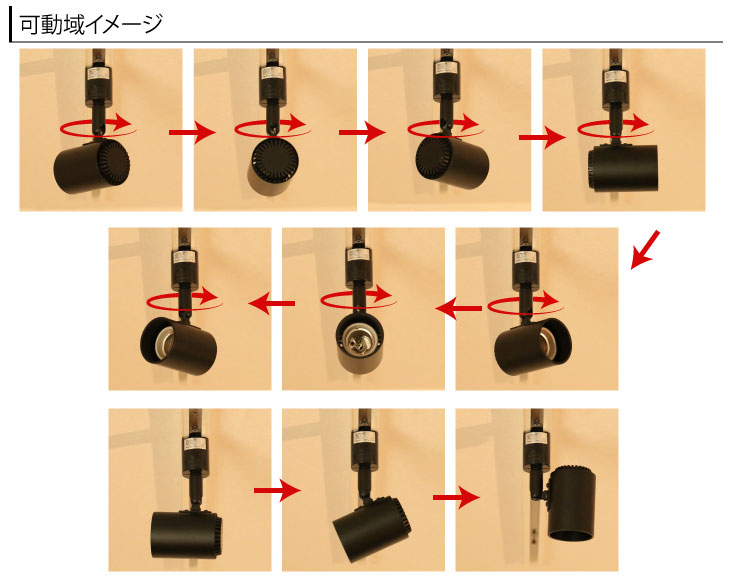 可動域イメージ