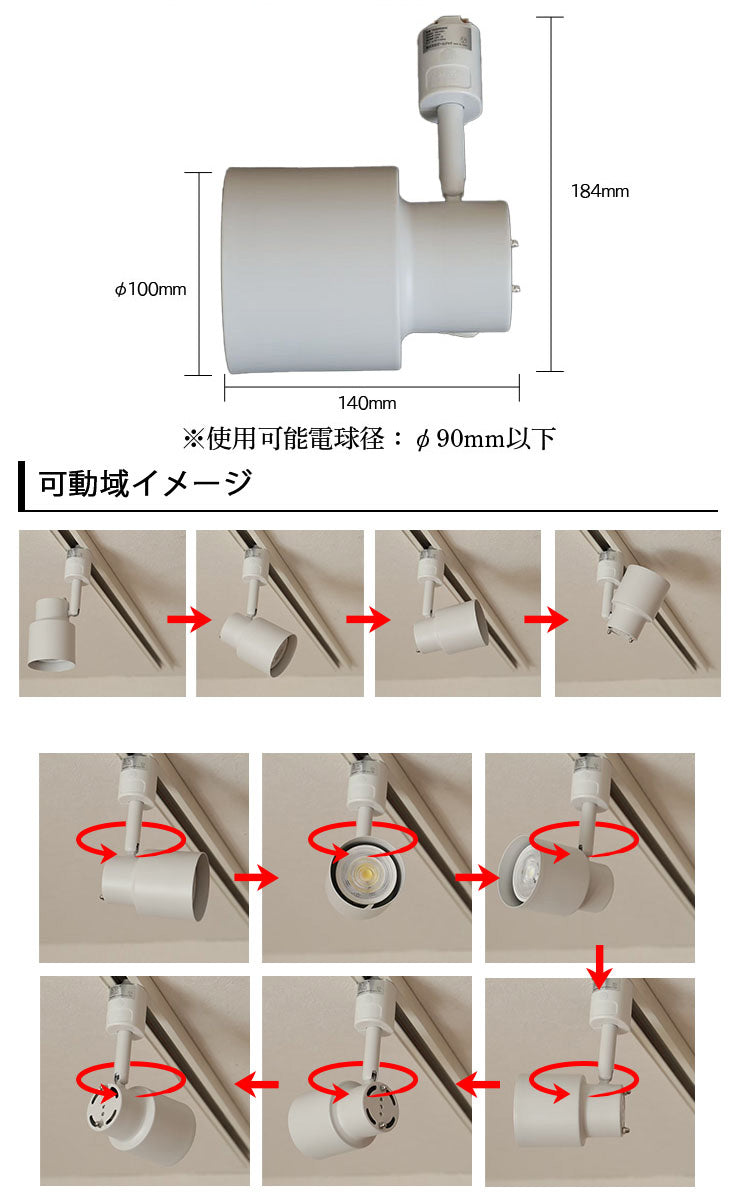 184mm

ϕ100mm

140mm

※使用可能電球径：ϕ90mm以下

可動域イメージ