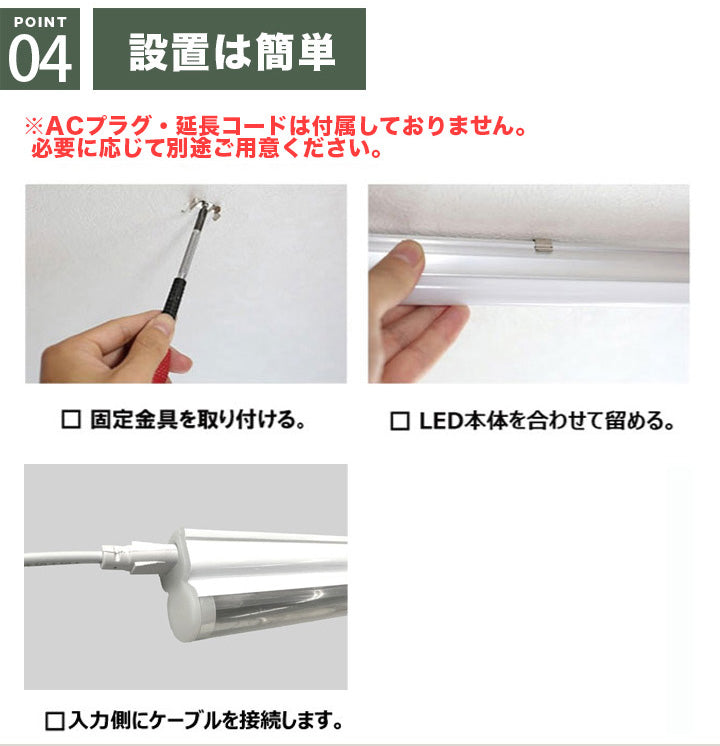 POINT
04
設置は簡単

※ACプラグ・延長コードは付属しておりません。
必要に応じて別途ご用意ください。

□ 固定金具を取り付ける。

□ LED本体を合わせて留める。

□入力側にケーブルを接続します。